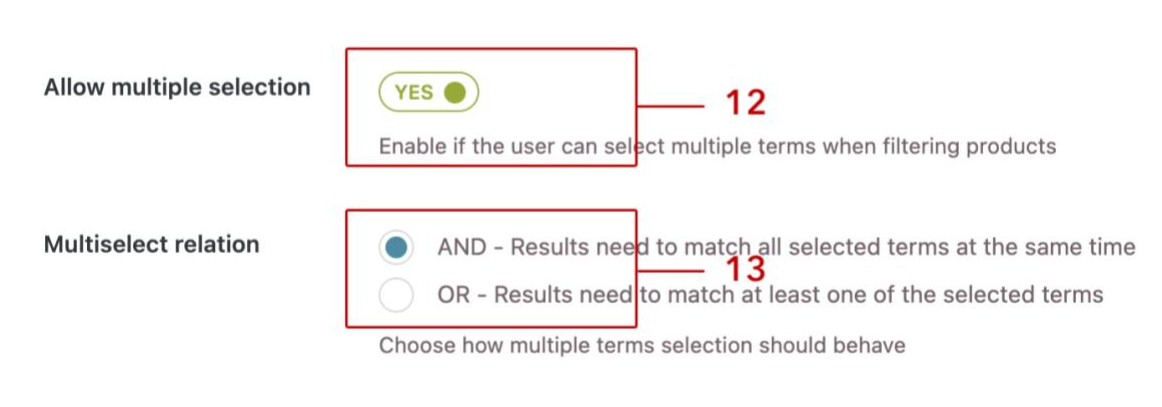 Allow multiple selection

YES

12

Enable if the user can select multiple terms when filtering products

Multiselect relation

AND - Results need to match all selected terms at the same time

13

OR - Results need to match at least one of the selected terms

Choose how multiple terms selection should behave